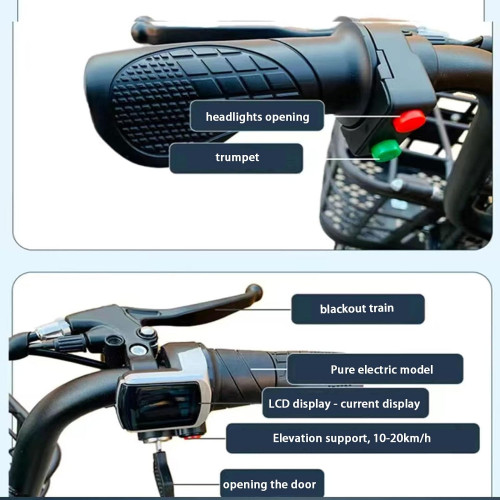 headlights opening

trumpet

blackout train

Pure electric model

LCD display - current display

Elevation support, 10-20km/h

opening the door