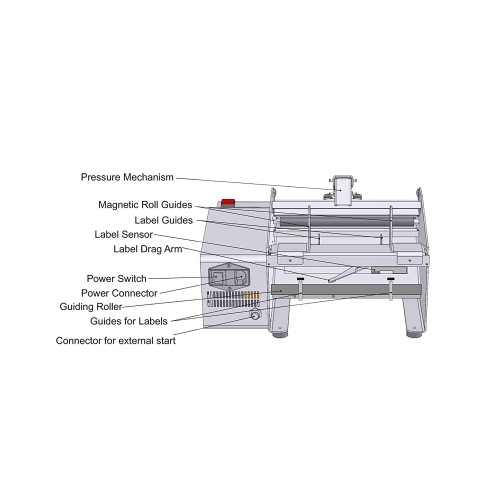 Pressure Mechanism
Magnetic Roll Guides
Label Guides
Label Sensor
Label Drag Arm
Power Switch
Power Connector
Guiding Roller
Guides for Labels
Connector for external start