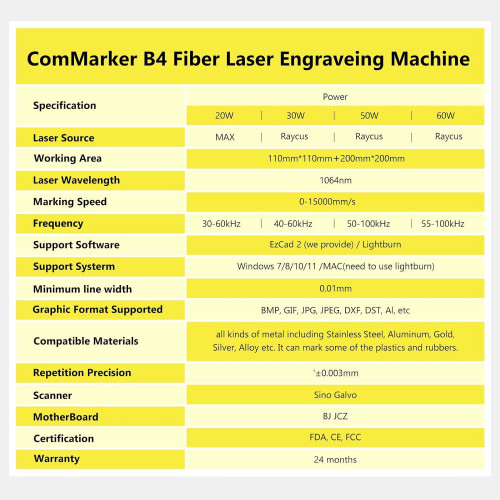 ComMarker B4 Fiber Laser Engraveing Machine

| Specification | Power | | | |
|---|---|---|---|---|
| | 20W | 30W | 50W | 60W |
| Laser Source | MAX | Raycus | Raycus | Raycus |
| Working Area | 110mm*110mm+200mm*200mm | | | |
| Laser Wavelength | 1064nm | | | |
| Marking Speed | 0-15000mm/s | | | |
| Frequency | 30-60kHz | 40-60kHz | 50-100kHz | 55-100kHz |
| Support Software | EzCad 2 (we provide) / Lightburn | | | |
| Support Systerm | Windows 7/8/10/11 /MAC(need to use lightburn) | | | |
| Minimum line width | 0.01mm | | | |
| Graphic Format Supported | BMP, GIF, JPG, JPEG, DXF, DST, AI, etc | | | |
| Compatible Materials | all kinds of metal including Stainless Steel, Aluminum, Gold, Silver, Alloy etc. It can mark some of the plastics and rubbers. | | | |
| Repetition Precision | '±0.003mm | | | |
| Scanner | Sino Galvo | | | |
| MotherBoard | BJ JCZ | | | |
| Certification | FDA, CE, FCC | | | |
| Warranty | 24 months | | | |