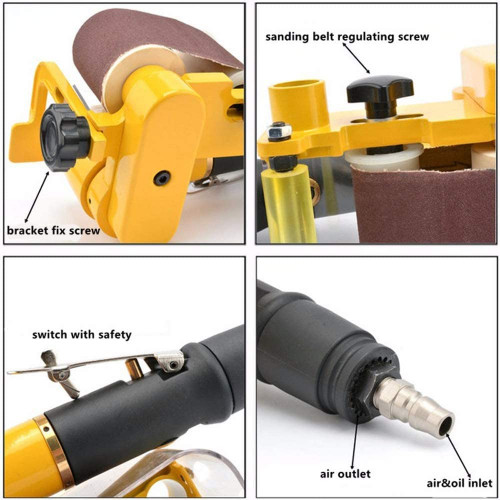 bracket fix screw

sanding belt regulating screw

switch with safety

air outlet

air&oil inlet