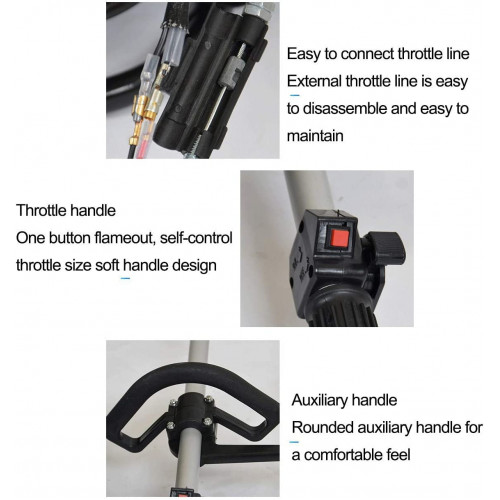 Easy to connect throttle line
External throttle line is easy to disassemble and easy to maintain

Throttle handle
One button flameout, self-control throttle size soft handle design

Auxiliary handle
Rounded auxiliary handle for a comfortable feel